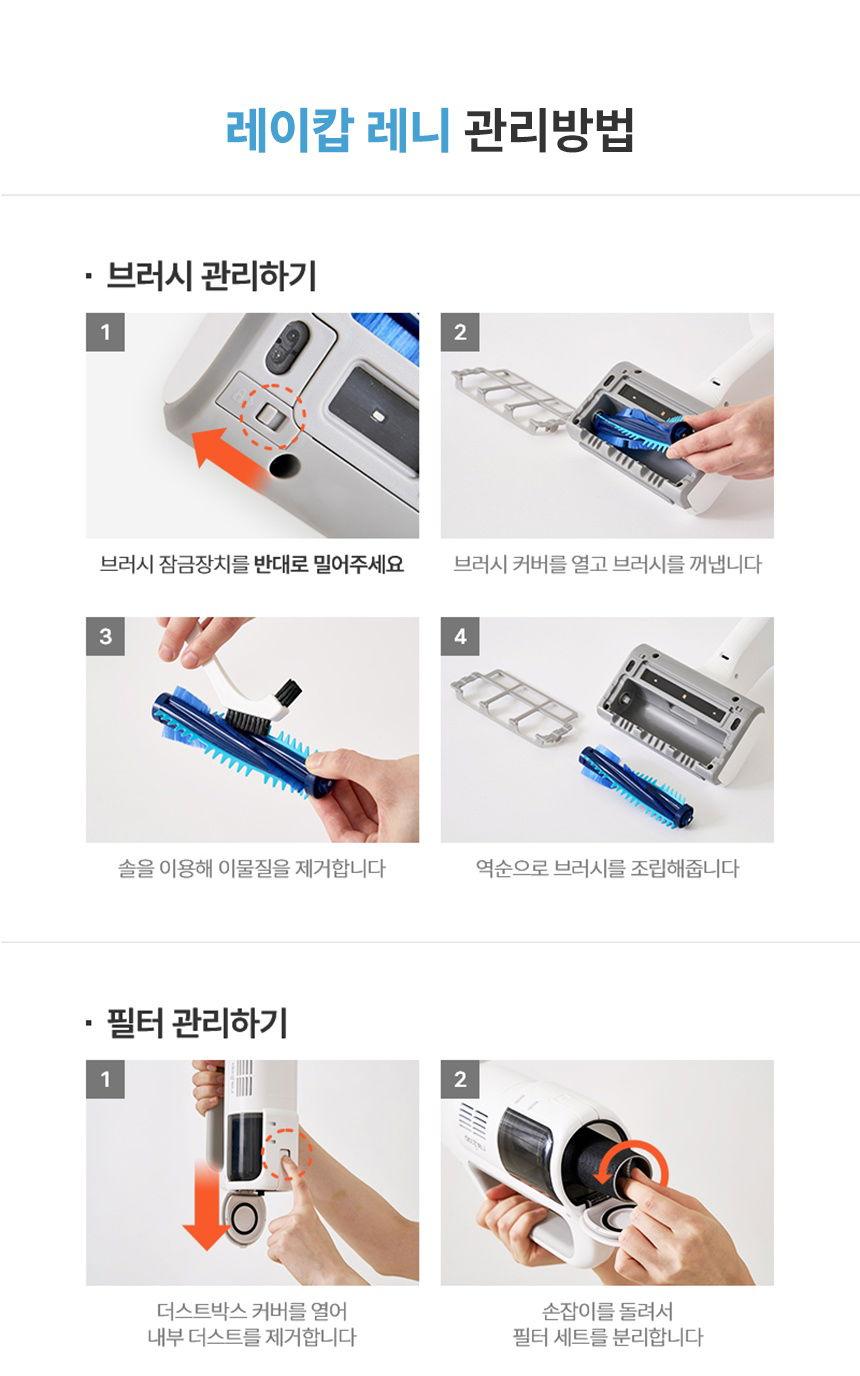 레이캅 레니 관리방법

· 브러시 관리하기

1

브러시 잠금장치를 반대로 밀어주세요

2

브러시 커버를 열고 브러시를 꺼냅니다

3

솔을 이용해 이물질을 제거합니다

4

역순으로 브러시를 조립해줍니다

· 필터 관리하기

1

더스트박스 커버를 열어 내부 더스트를 제거합니다

2

손잡이를 돌려서 필터 세트를 분리합니다