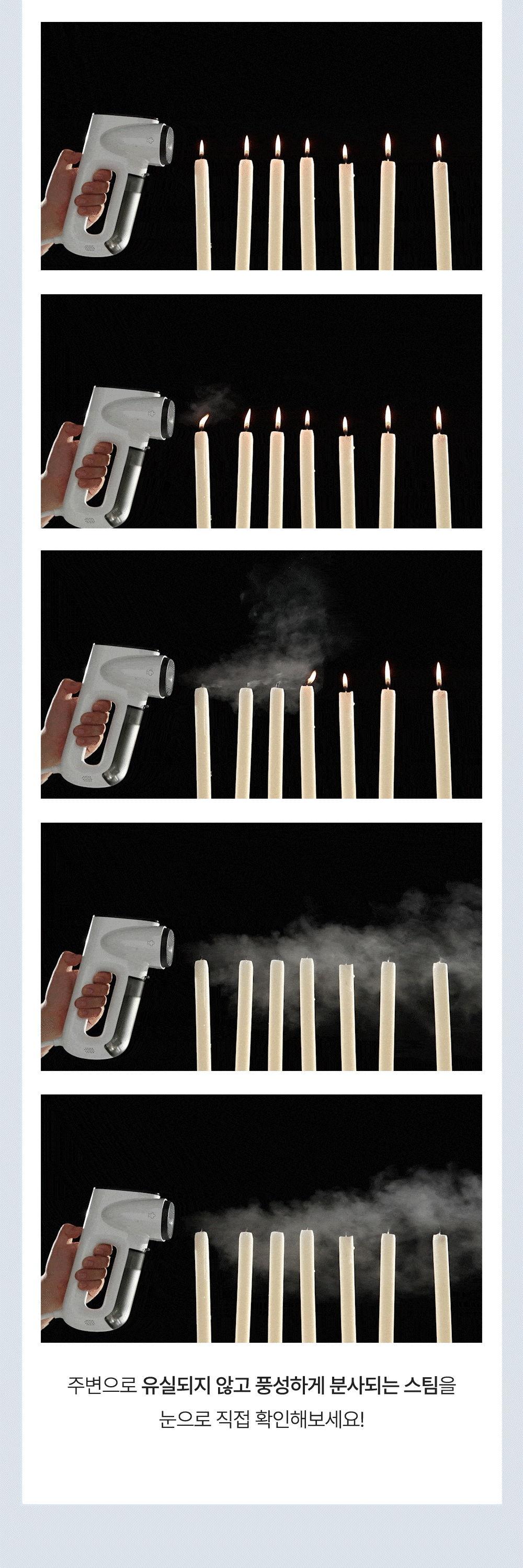 주변으로 유실되지 않고 풍성하게 분사되는 스팀을
눈으로 직접 확인해보세요!