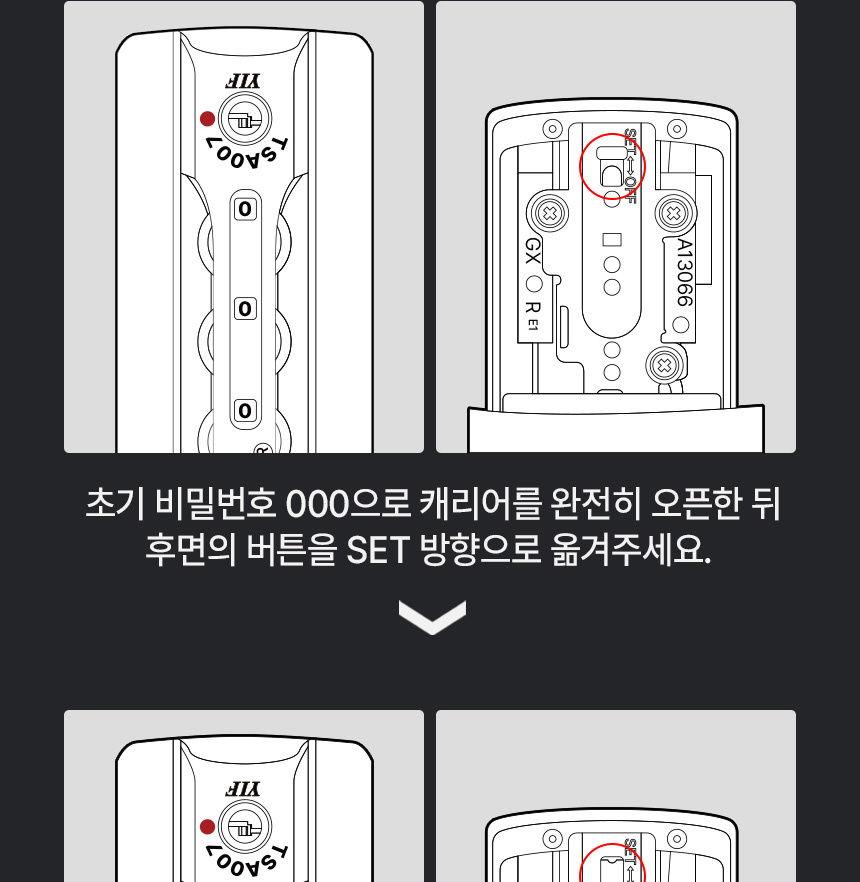 YIF
TSA007
0
0
0

SET⟷OFF
GX
R E1
A13066

초기 비밀번호 000으로 캐리어를 완전히 오픈한 뒤 후면의 버튼을 SET 방향으로 옮겨주세요.

YIF
TSA007
SET