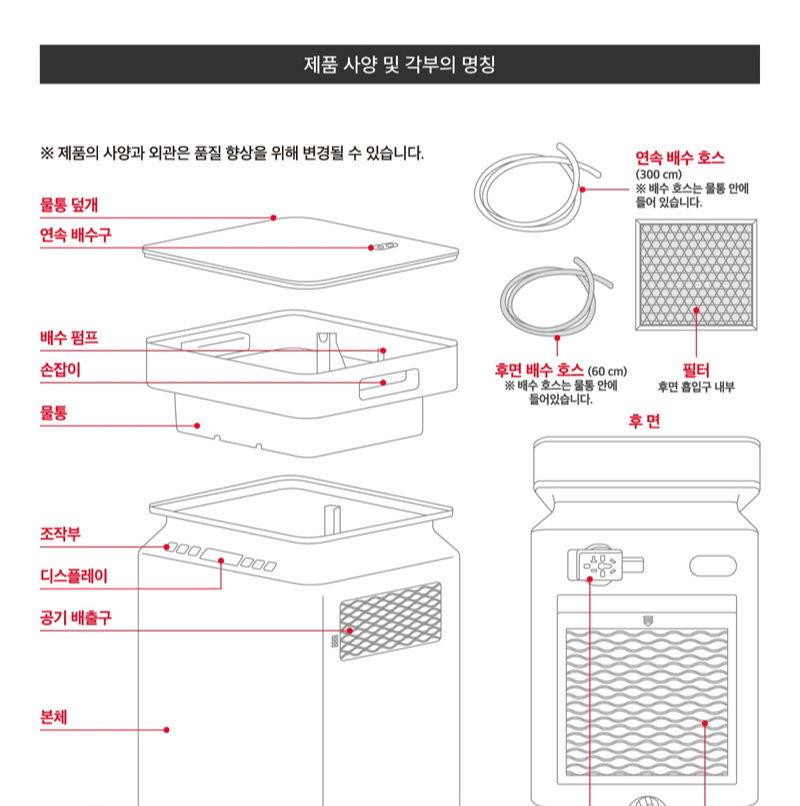 제품 사양 및 각부의 명칭

※ 제품의 사양과 외관은 품질 향상을 위해 변경될 수 있습니다.

물통 덮개

연속 배수구

배수 펌프

손잡이

물통

조작부

디스플레이

공기 배출구

본체

연속 배수 호스
(300 cm)
※ 배수 호스는 물통 안에 들어 있습니다.

후면 배수 호스 (60 cm)
※ 배수 호스는 물통 안에 들어있습니다.

필터
후면 흡입구 내부

후 면