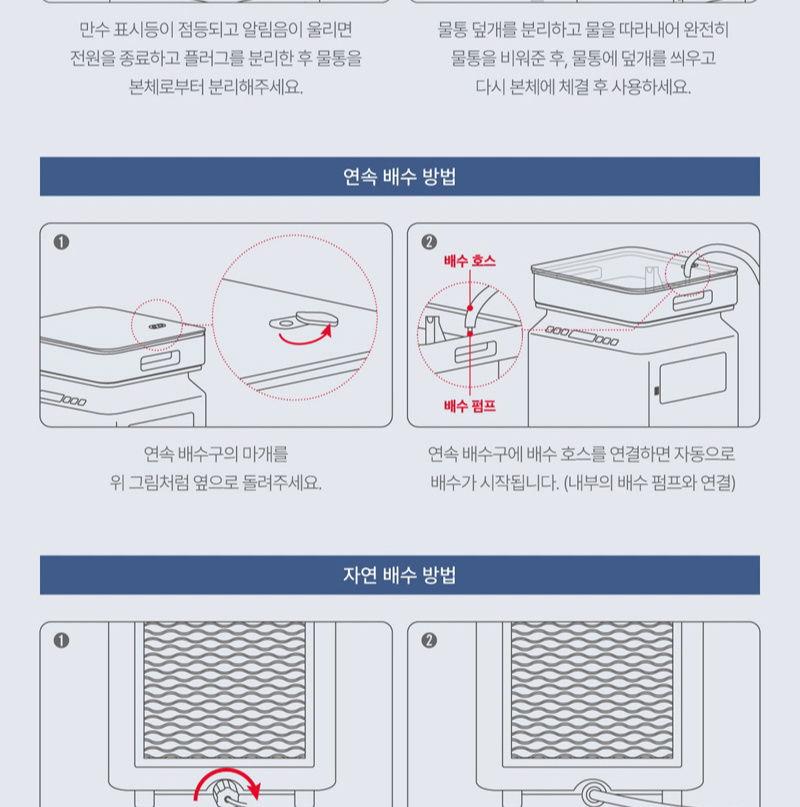 만수 표시등이 점등되고 알림음이 울리면 전원을 종료하고 플러그를 분리한 후 물통을 본체로부터 분리해주세요.

물통 덮개를 분리하고 물을 따라내어 완전히 물통을 비워준 후, 물통에 덮개를 씌우고 다시 본체에 체결 후 사용하세요.

연속 배수 방법

❶

❷

배수 호스

배수 펌프

연속 배수구의 마개를 위 그림처럼 옆으로 돌려주세요.

연속 배수구에 배수 호스를 연결하면 자동으로 배수가 시작됩니다. (내부의 배수 펌프와 연결)

자연 배수 방법

❶

❷