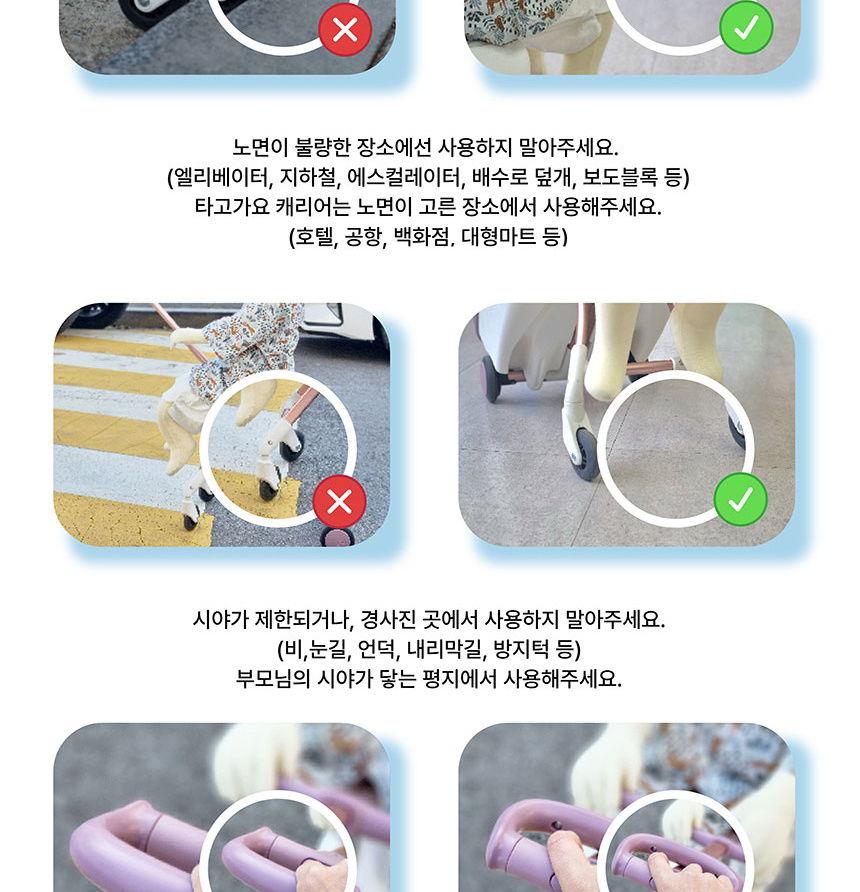 노면이 불량한 장소에선 사용하지 말아주세요.
(엘리베이터, 지하철, 에스컬레이터, 배수로 덮개, 보도블록 등)
타고가요 캐리어는 노면이 고른 장소에서 사용해주세요.
(호텔, 공항, 백화점, 대형마트 등)

시야가 제한되거나, 경사진 곳에서 사용하지 말아주세요.
(비,눈길, 언덕, 내리막길, 방지턱 등)
부모님의 시야가 닿는 평지에서 사용해주세요.