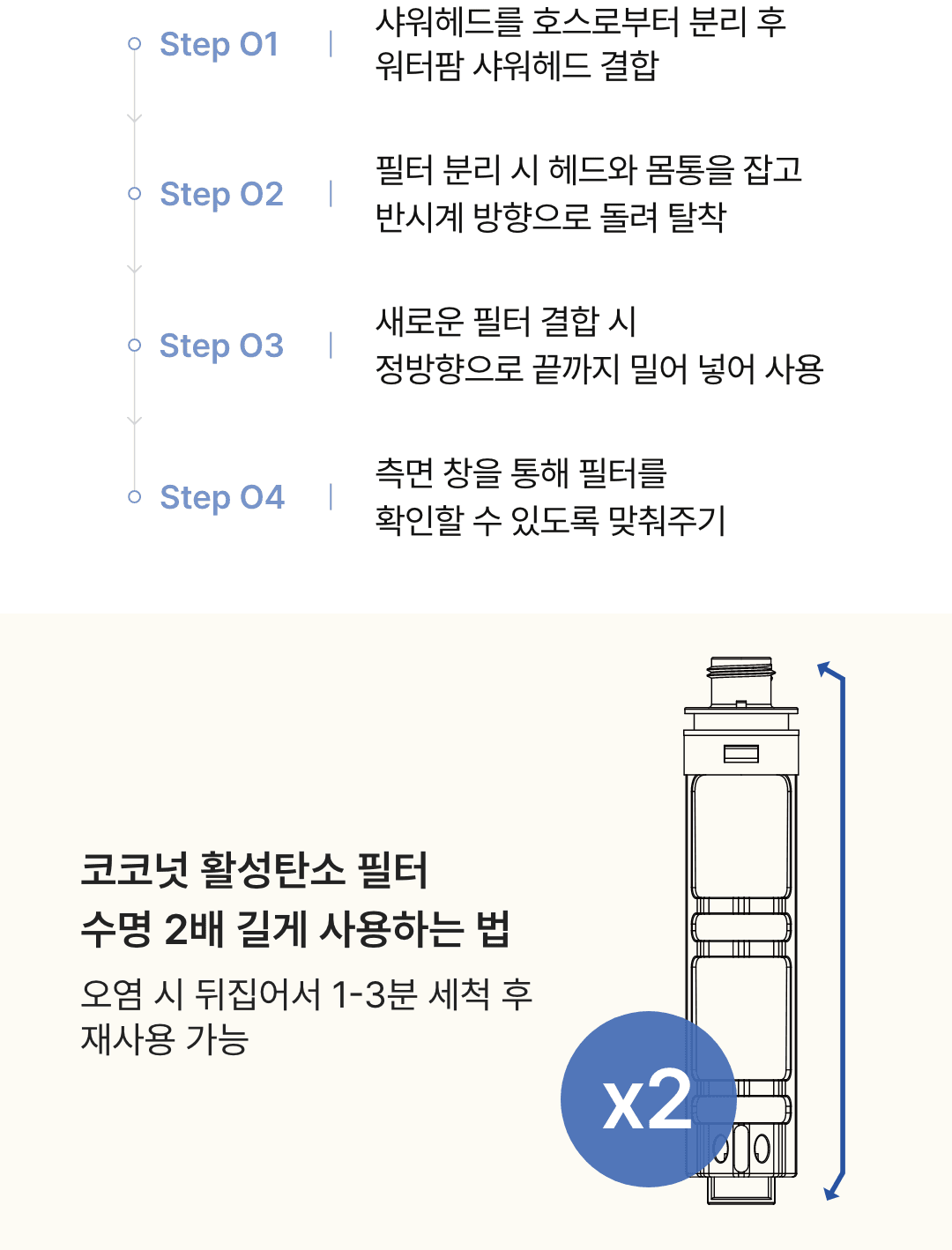 Step 01 | 샤워헤드를 호스로부터 분리 후 워터팜 샤워헤드 결합

Step 02 | 필터 분리 시 헤드와 몸통을 잡고 반시계 방향으로 돌려 탈착

Step 03 | 새로운 필터 결합 시 정방향으로 끝까지 밀어 넣어 사용

Step 04 | 측면 창을 통해 필터를 확인할 수 있도록 맞춰주기

코코넛 활성탄소 필터
수명 2배 길게 사용하는 법

오염 시 뒤집어서 1-3분 세척 후 재사용 가능

x2