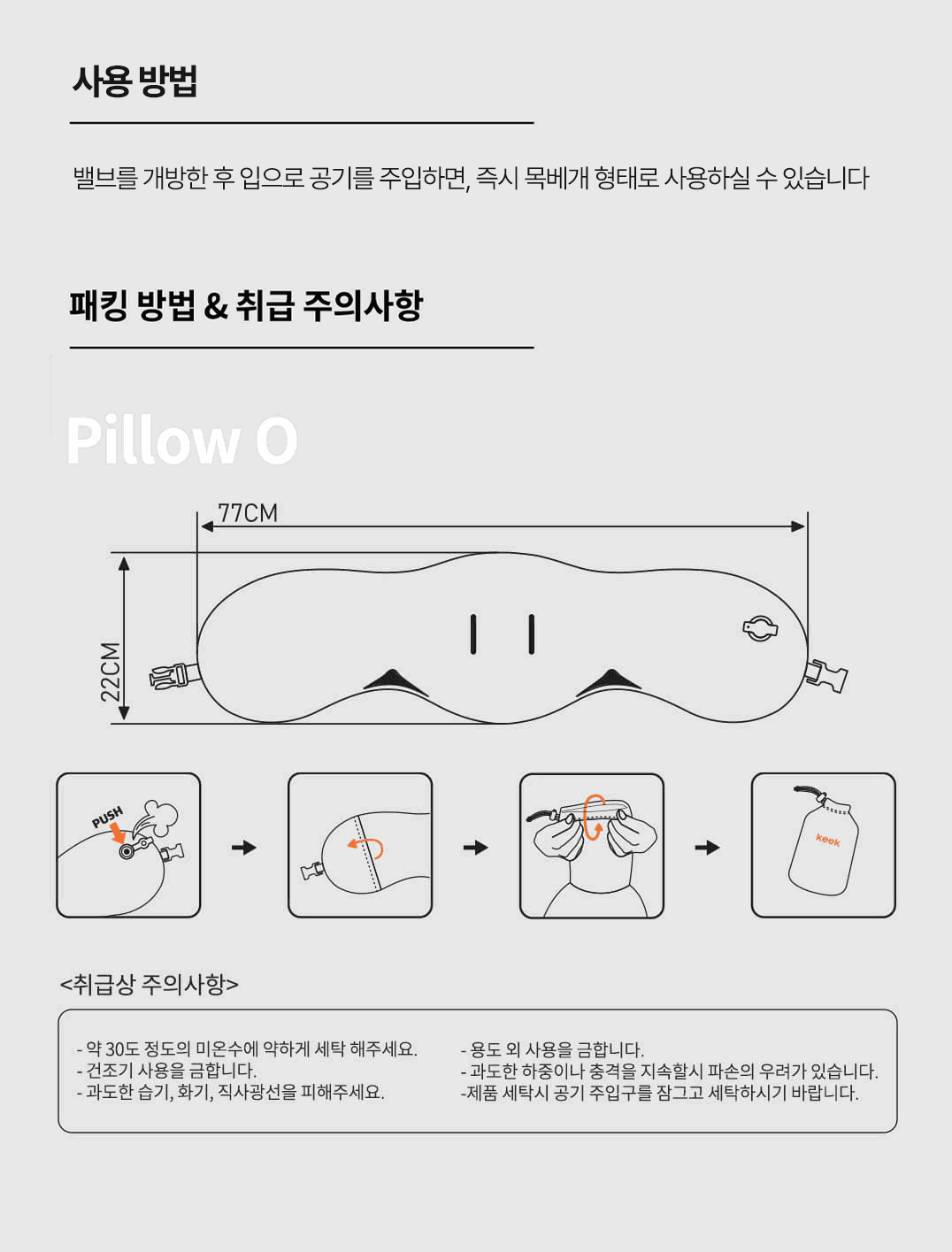 사용 방법

밸브를 개방한 후 입으로 공기를 주입하면, 즉시 목베개 형태로 사용하실 수 있습니다

패킹 방법 & 취급 주의사항

Pillow O

77CM

22CM

PUSH

keek

<취급상 주의사항>

- 약 30도 정도의 미온수에 약하게 세탁 해주세요.
- 건조기 사용을 금합니다.
- 과도한 습기, 화기, 직사광선을 피해주세요.

- 용도 외 사용을 금합니다.
- 과도한 하중이나 충격을 지속할시 파손의 우려가 있습니다.
-제품 세탁시 공기 주입구를 잠그고 세탁하시기 바랍니다.