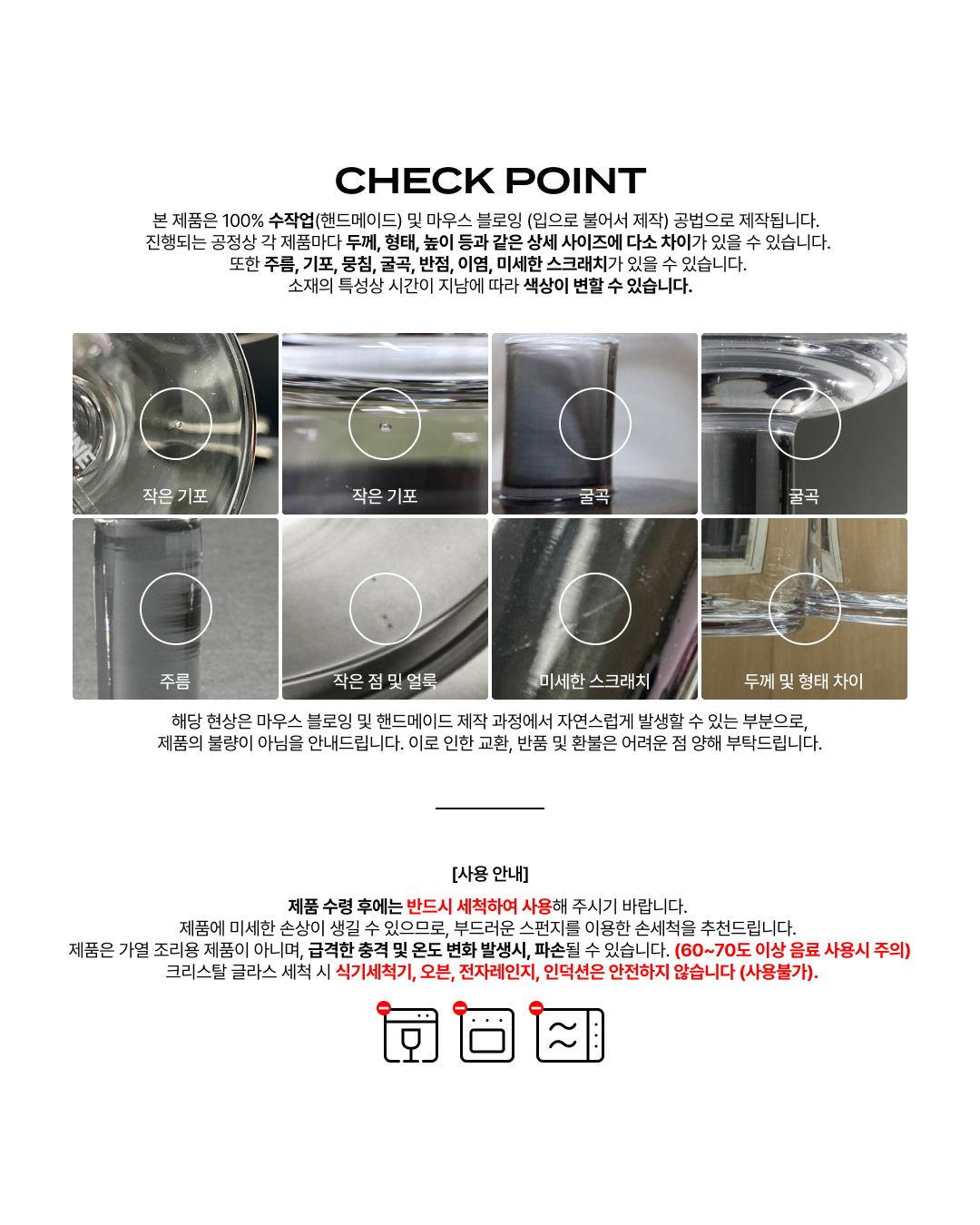 CHECK POINT

본 제품은 100% 수작업(핸드메이드) 및 마우스 블로잉 (입으로 불어서 제작) 공법으로 제작됩니다.
진행되는 공정상 각 제품마다 두께, 형태, 높이 등과 같은 상세 사이즈에 다소 차이가 있을 수 있습니다.
또한 주름, 기포, 뭉침, 굴곡, 반점, 이염, 미세한 스크래치가 있을 수 있습니다.
소재의 특성상 시간이 지남에 따라 색상이 변할 수 있습니다.

작은 기포

작은 기포

굴곡

굴곡

주름

작은 점 및 얼룩

미세한 스크래치

두께 및 형태 차이

해당 현상은 마우스 블로잉 및 핸드메이드 제작 과정에서 자연스럽게 발생할 수 있는 부분으로,
제품의 불량이 아님을 안내드립니다. 이로 인한 교환, 반품 및 환불은 어려운 점 양해 부탁드립니다.

[사용 안내]

제품 수령 후에는 반드시 세척하여 사용해 주시기 바랍니다.
제품에 미세한 손상이 생길 수 있으므로, 부드러운 스펀지를 이용한 손세척을 추천드립니다.
제품은 가열 조리용 제품이 아니며, 급격한 충격 및 온도 변화 발생시, 파손될 수 있습니다. (60~70도 이상 음료 사용시 주의)
크리스탈 글라스 세척 시 식기세척기, 오븐, 전자레인지, 인덕션은 안전하지 않습니다 (사용불가).