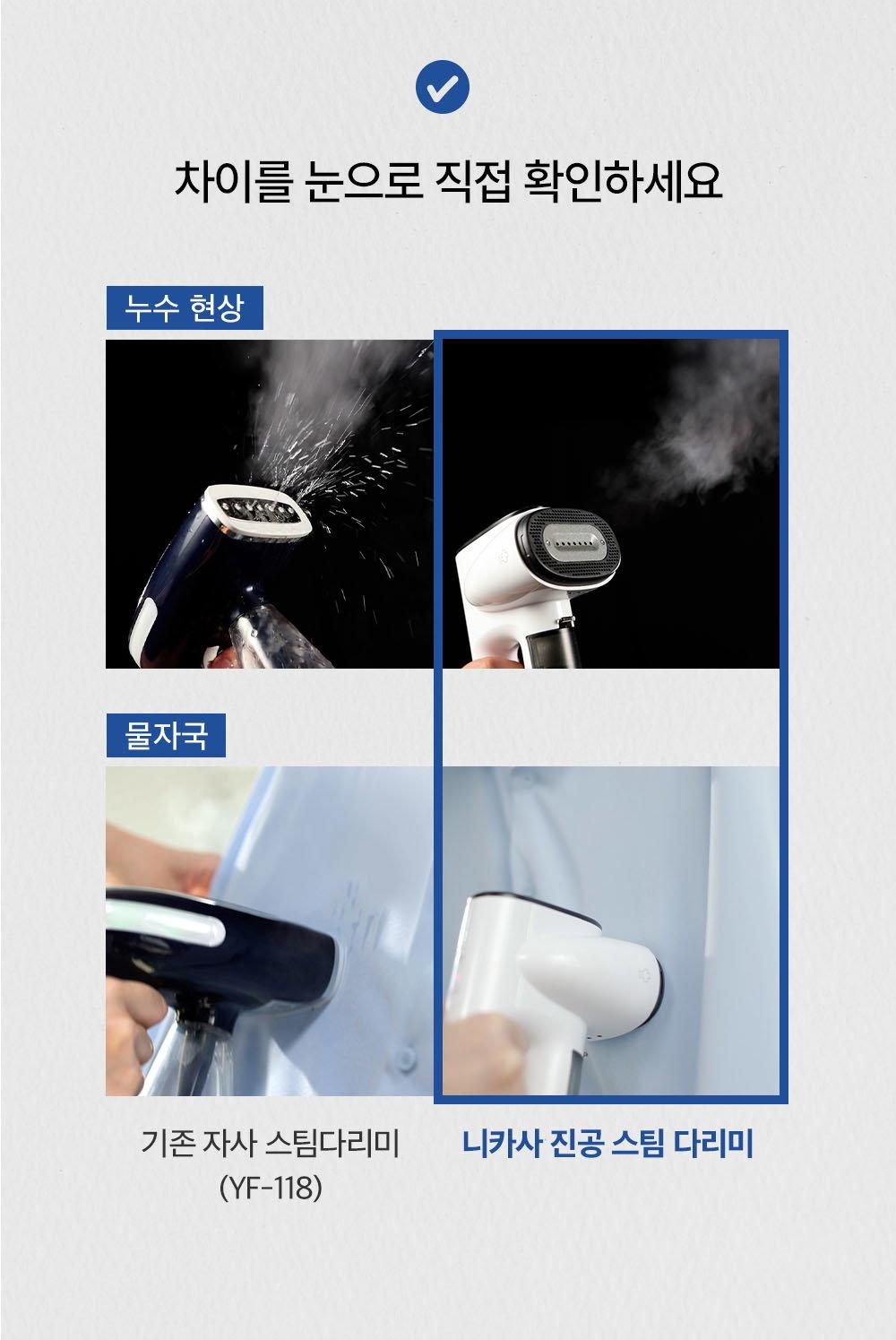 차이를 눈으로 직접 확인하세요

누수 현상

물자국

기존 자사 스팀다리미 (YF-118)

니카사 진공 스팀 다리미