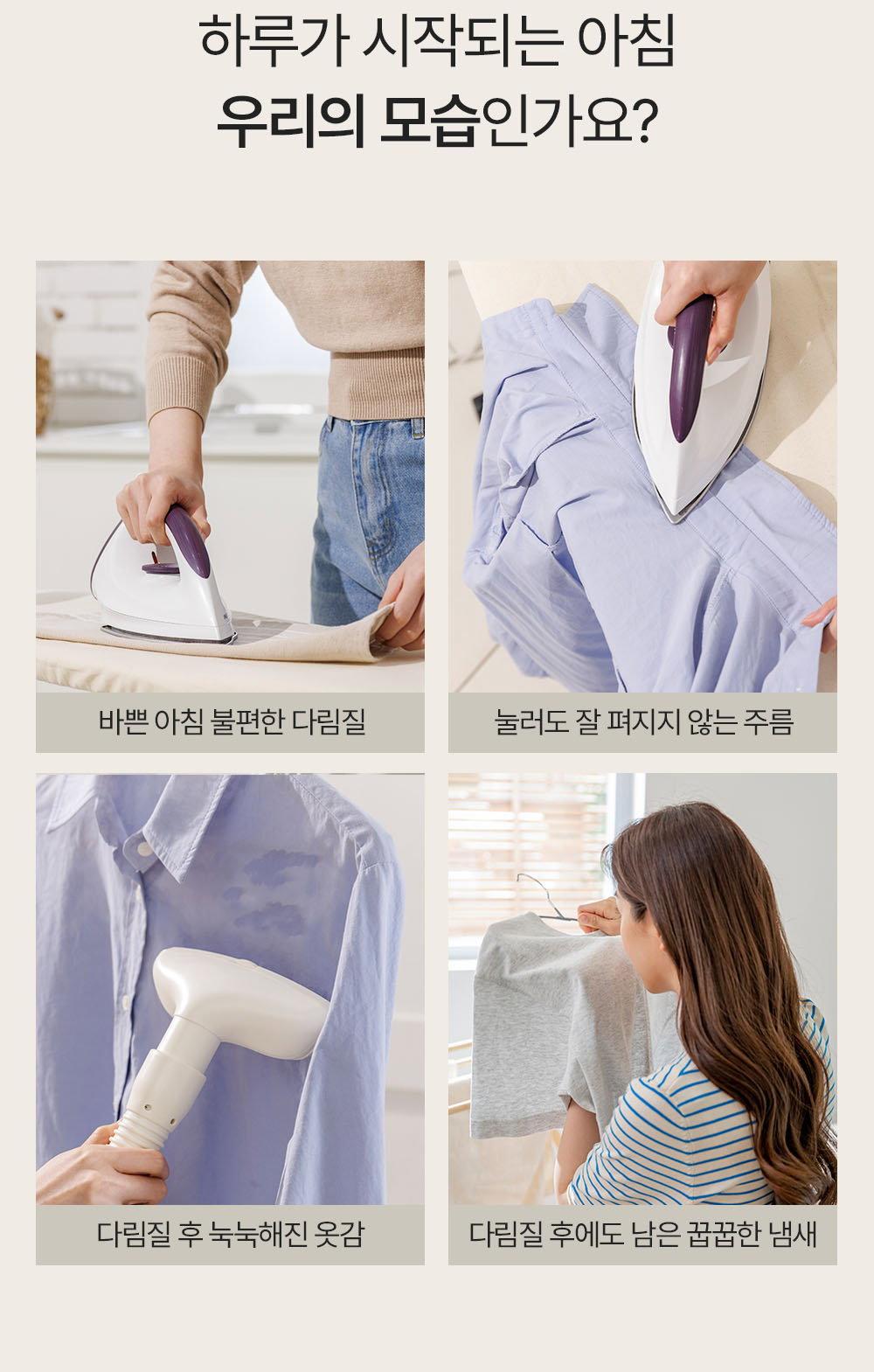 하루가 시작되는 아침
우리의 모습인가요?

바쁜 아침 불편한 다림질

눌러도 잘 펴지지 않는 주름

다림질 후 눅눅해진 옷감

다림질 후에도 남은 꿉꿉한 냄새