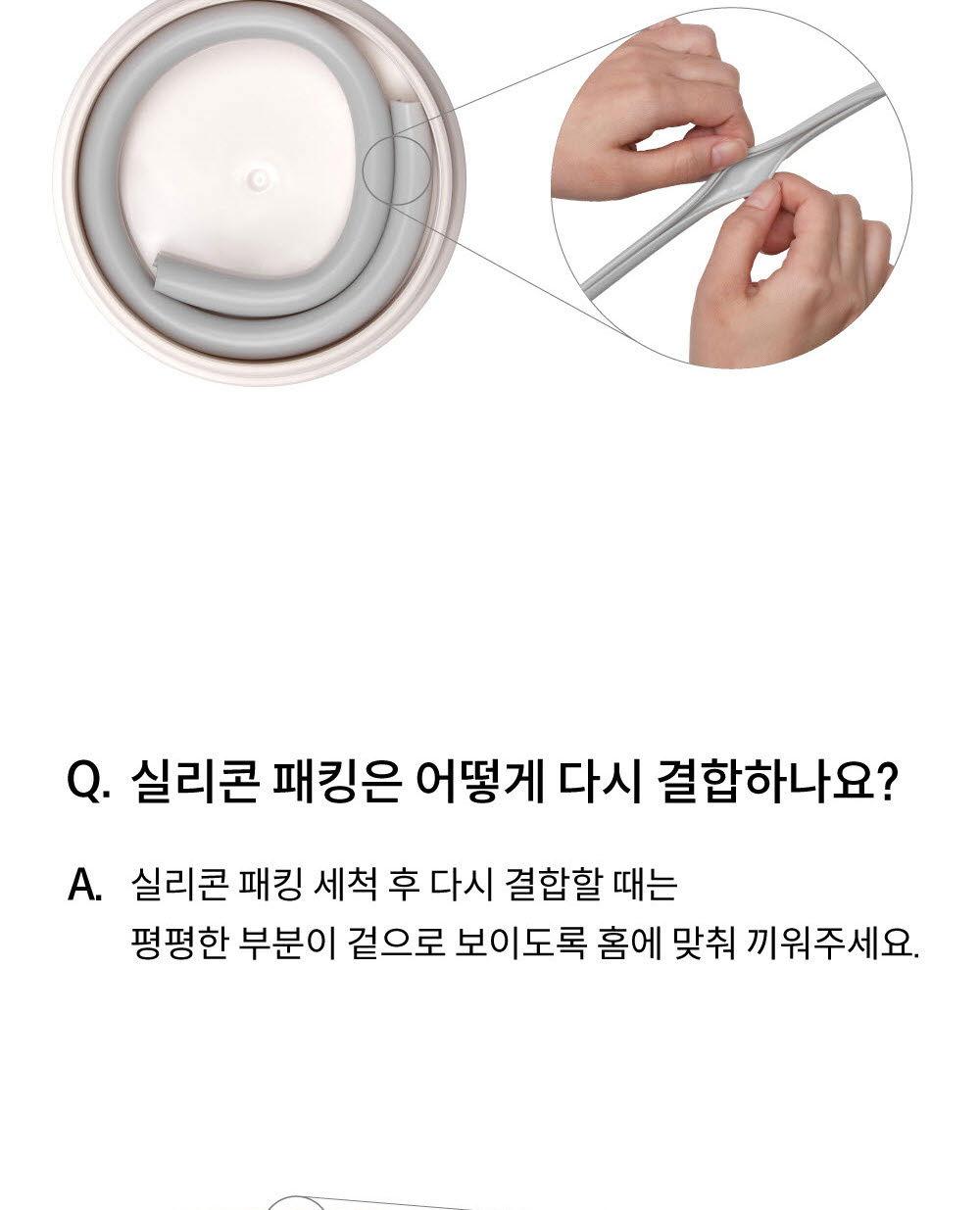 Q. 실리콘 패킹은 어떻게 다시 결합하나요?

A. 실리콘 패킹 세척 후 다시 결합할 때는 평평한 부분이 겉으로 보이도록 홈에 맞춰 끼워주세요.