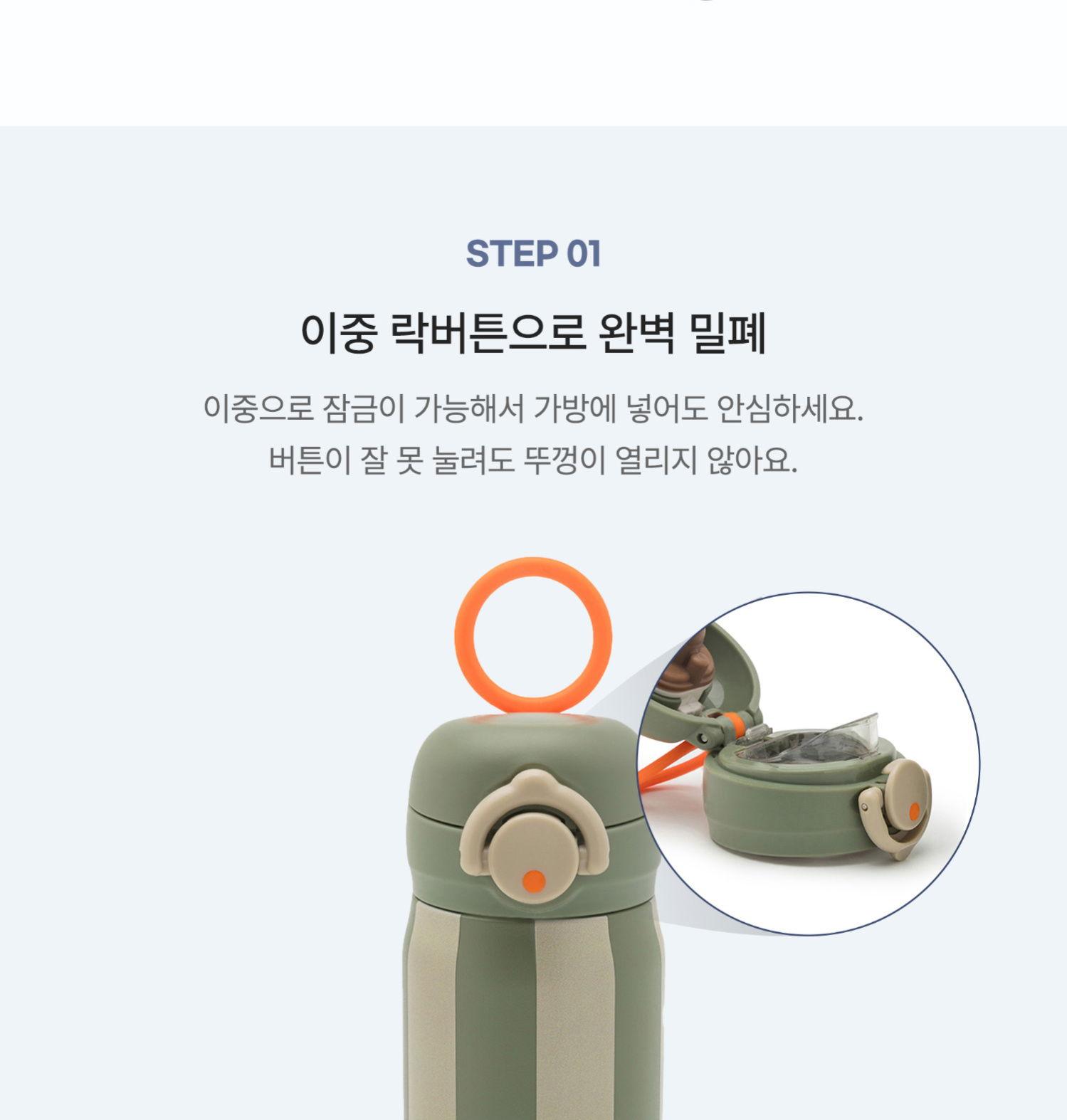 STEP 01

이중 락버튼으로 완벽 밀폐

이중으로 잠금이 가능해서 가방에 넣어도 안심하세요.
버튼이 잘 못 눌려도 뚜껑이 열리지 않아요.